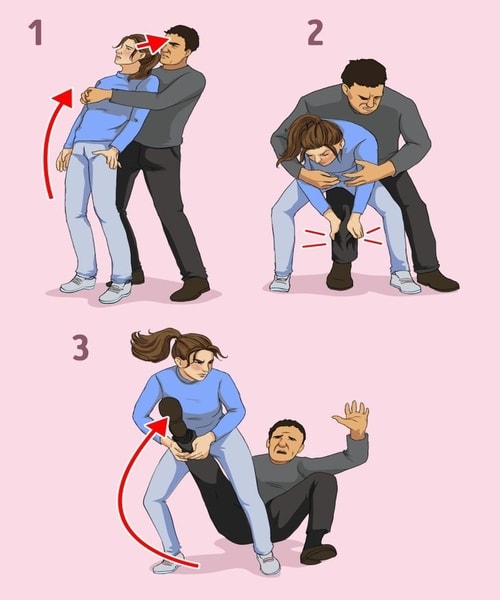 1

2

3