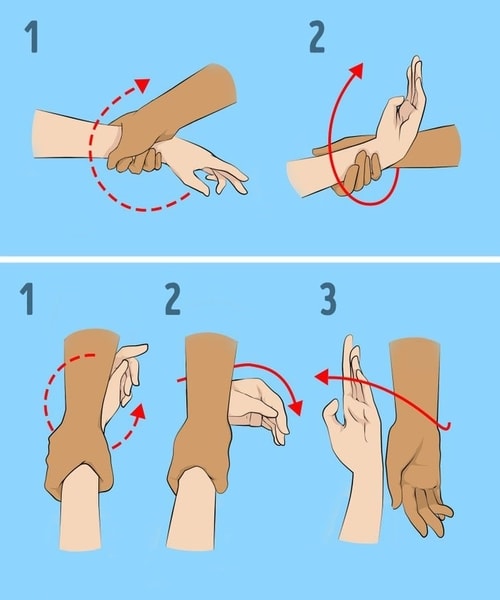 1

2

1

2

3